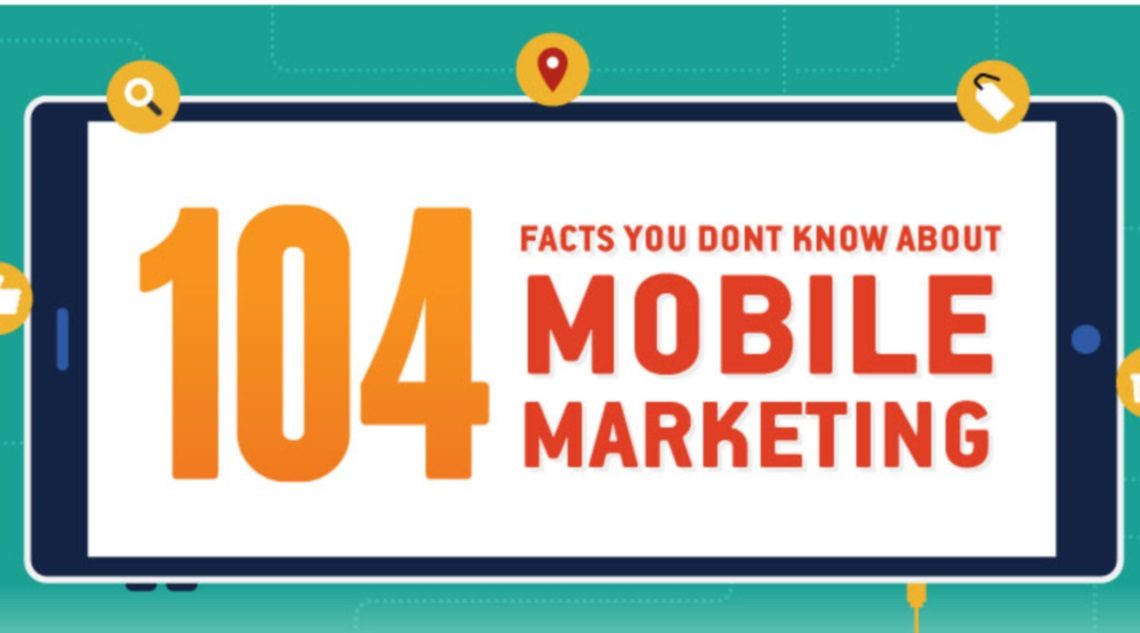 104 FACTS YOU DONT KNOW ABOUT MOBILE MARKETING