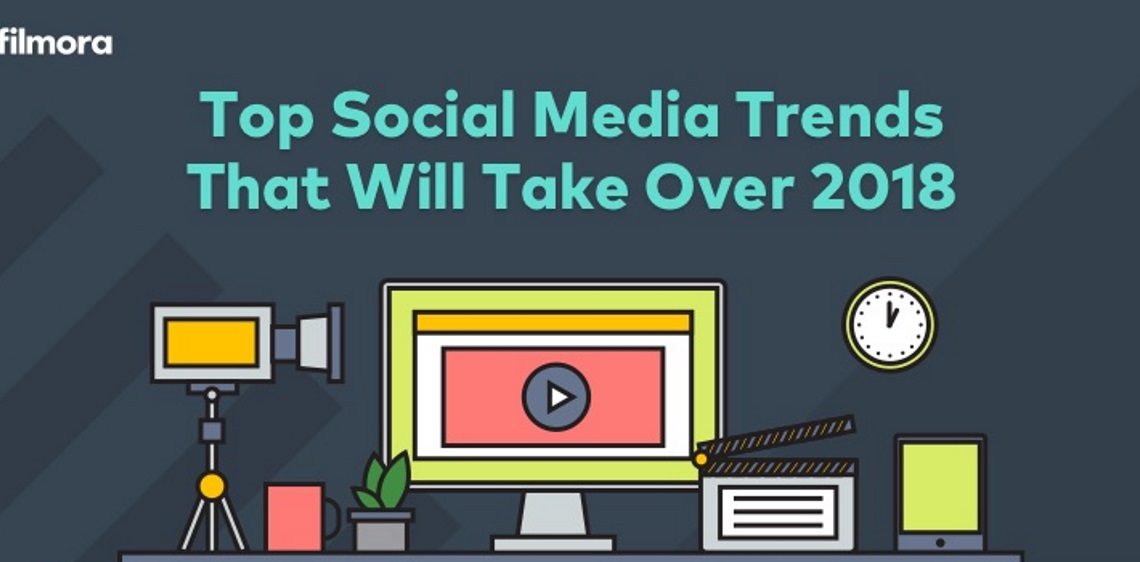 filmora

Top Social Media Trends That Will Take Over 2018